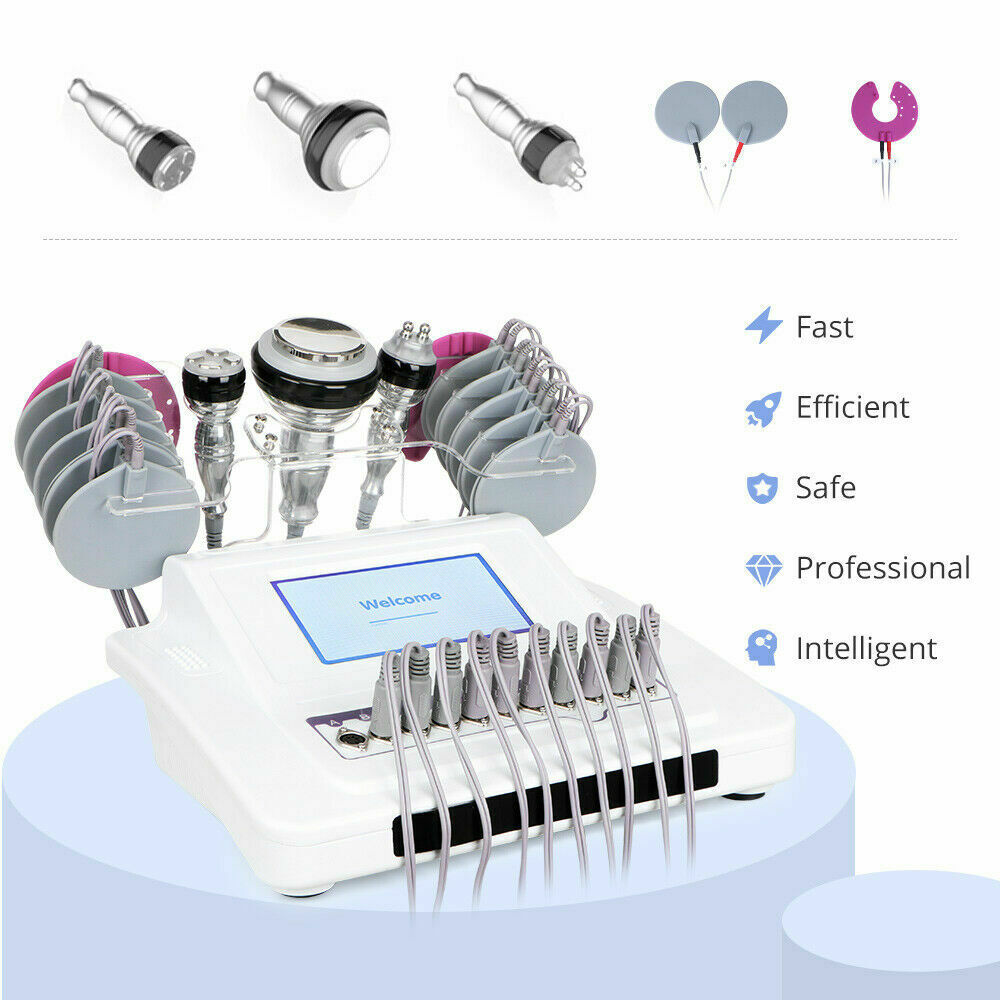 Welcome

Fast

Efficient

Safe

Professional

Intelligent